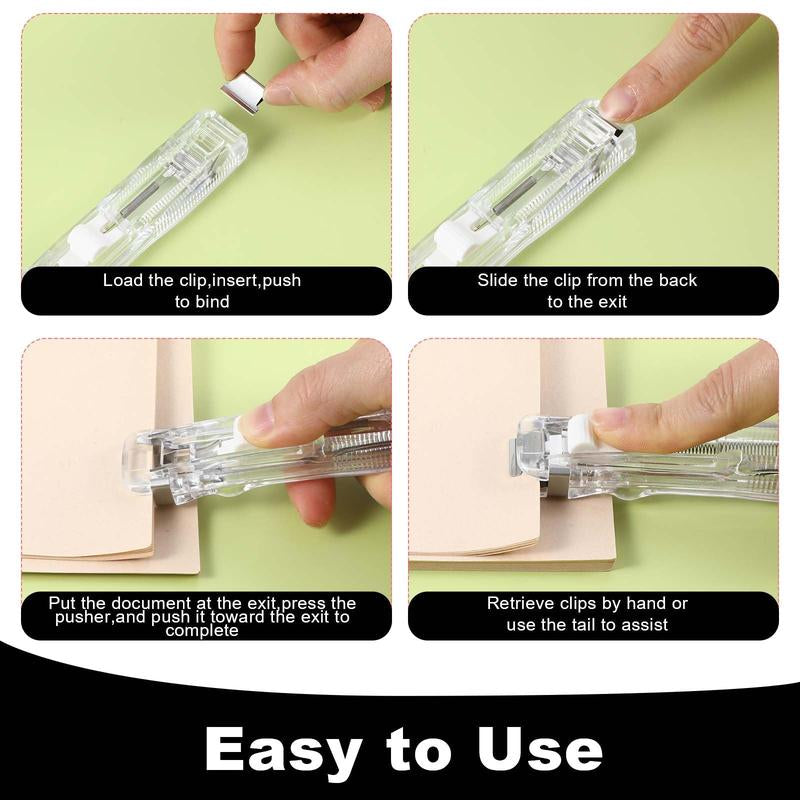 Load the clip,insert,push to bind

Slide the clip from the back to the exit

Put the document at the exit,press the pusher,and push it toward the exit to complete

Retrieve clips by hand or use the tail to assist

Easy to Use